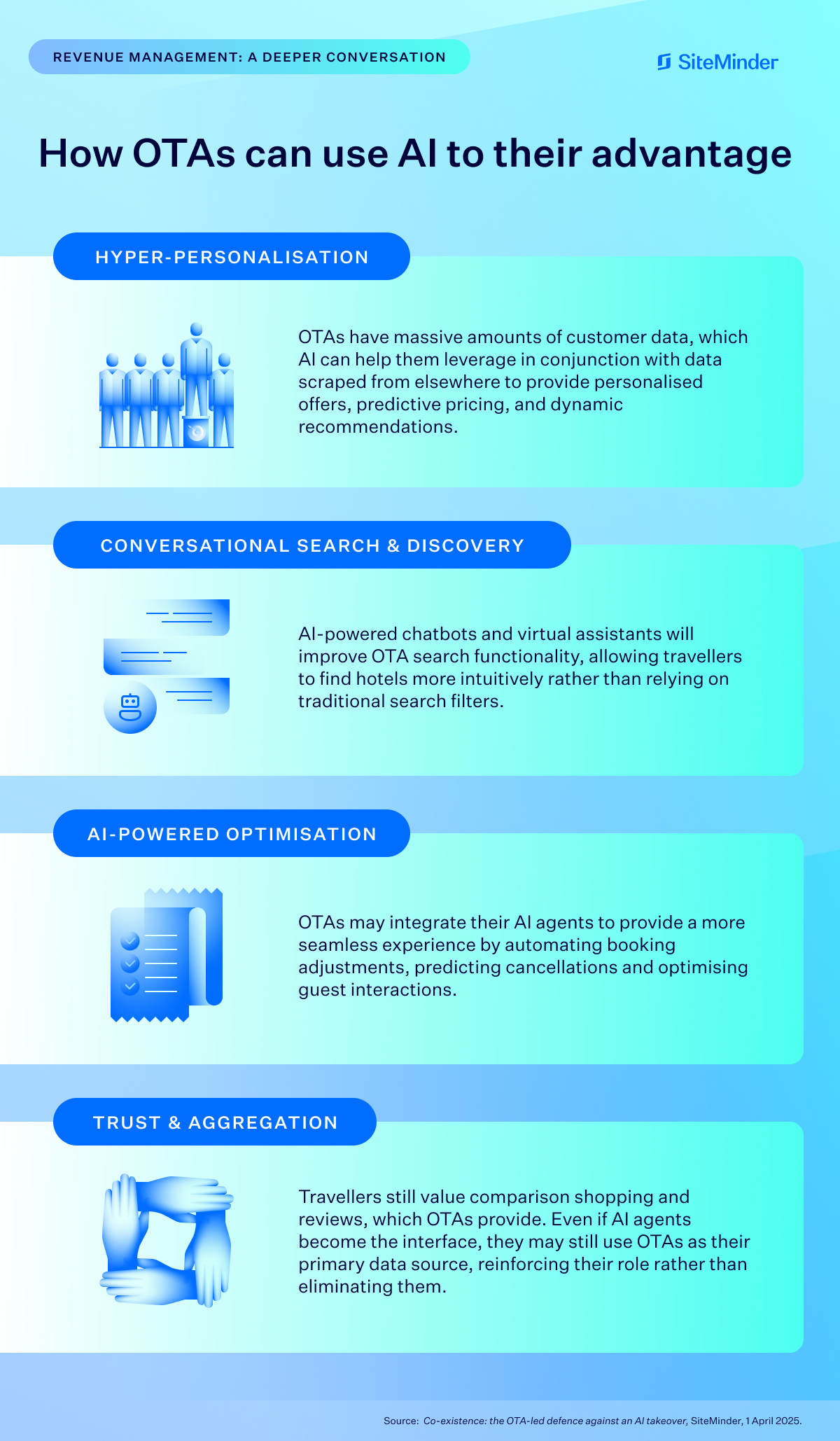 REVENUE MANAGEMENT: A DEEPER CONVERSATION

SiteMinder

How OTAs can use AI to their advantage

HYPER-PERSONALISATION

OTAs have massive amounts of customer data, which AI can help them leverage in conjunction with data scraped from elsewhere to provide personalised offers, predictive pricing, and dynamic recommendations.

CONVERSATIONAL SEARCH & DISCOVERY

AI-powered chatbots and virtual assistants will improve OTA search functionality, allowing travellers to find hotels more intuitively rather than relying on traditional search filters.

AI-POWERED OPTIMISATION

OTAs may integrate their AI agents to provide a more seamless experience by automating booking adjustments, predicting cancellations and optimising guest interactions.

TRUST & AGGREGATION

Travellers still value comparison shopping and reviews, which OTAs provide. Even if AI agents become the interface, they may still use OTAs as their primary data source, reinforcing their role rather than eliminating them.

Source: Co-existence: the OTA-led defence against an AI takeover, SiteMinder, 1 April 2025.