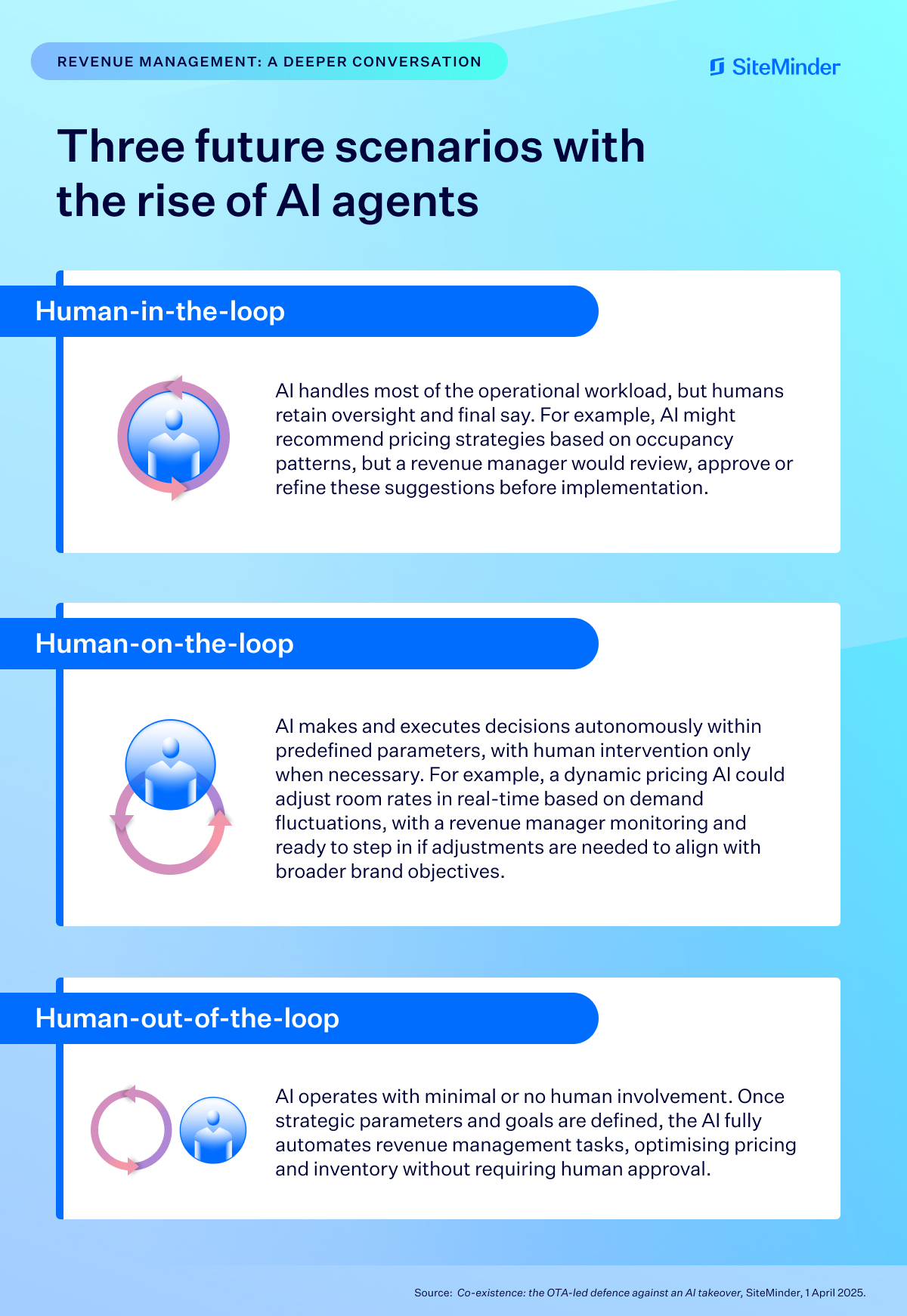 REVENUE MANAGEMENT: A DEEPER CONVERSATION

SiteMinder

Three future scenarios with the rise of AI agents

Human-in-the-loop

AI handles most of the operational workload, but humans retain oversight and final say. For example, AI might recommend pricing strategies based on occupancy patterns, but a revenue manager would review, approve or refine these suggestions before implementation.

Human-on-the-loop

AI makes and executes decisions autonomously within predefined parameters, with human intervention only when necessary. For example, a dynamic pricing AI could adjust room rates in real-time based on demand fluctuations, with a revenue manager monitoring and ready to step in if adjustments are needed to align with broader brand objectives.

Human-out-of-the-loop

AI operates with minimal or no human involvement. Once strategic parameters and goals are defined, the AI fully automates revenue management tasks, optimising pricing and inventory without requiring human approval.

Source: Co-existence: the OTA-led defence against an AI takeover, SiteMinder, 1 April 2025.